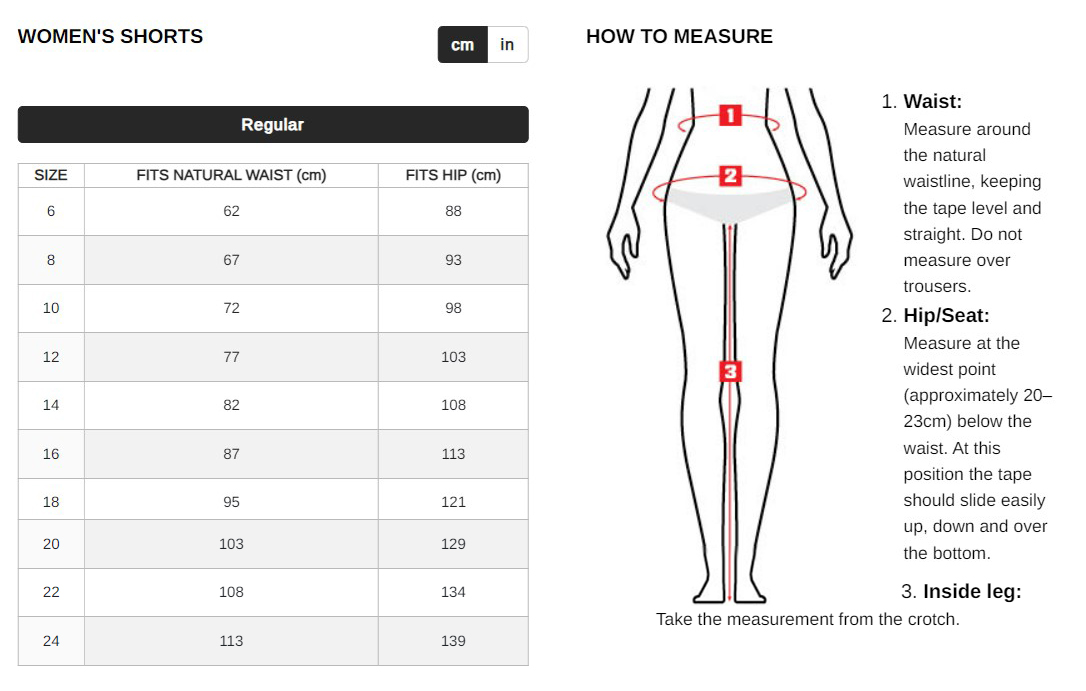 WOMEN'S SHORTS

cm in

Regular

| SIZE | FITS NATURAL WAIST (cm) | FITS HIP (cm) |
|---|---|---|
| 6 | 62 | 88 |
| 8 | 67 | 93 |
| 10 | 72 | 98 |
| 12 | 77 | 103 |
| 14 | 82 | 108 |
| 16 | 87 | 113 |
| 18 | 95 | 121 |
| 20 | 103 | 129 |
| 22 | 108 | 134 |
| 24 | 113 | 139 |

HOW TO MEASURE

1

2

3

1. **Waist:**
Measure around the natural waistline, keeping the tape level and straight. Do not measure over trousers.

2. **Hip/Seat:**
Measure at the widest point (approximately 20–23cm) below the waist. At this position the tape should slide easily up, down and over the bottom.

3. **Inside leg:**
Take the measurement from the crotch.